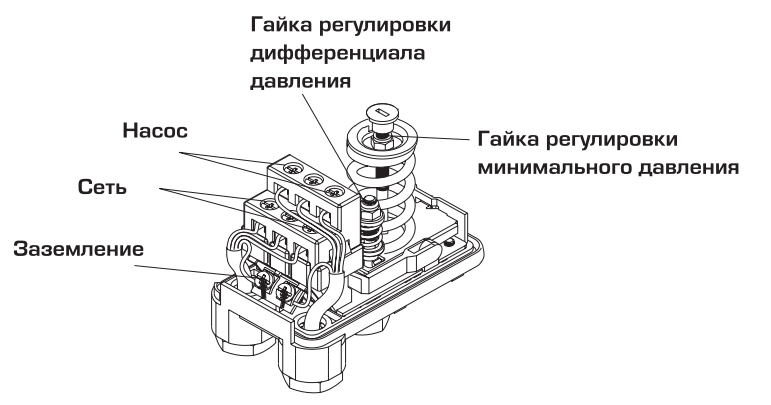 Гайка регулировки дифференциала давления

Насос

Гайка регулировки минимального давления

Сеть

Заземление